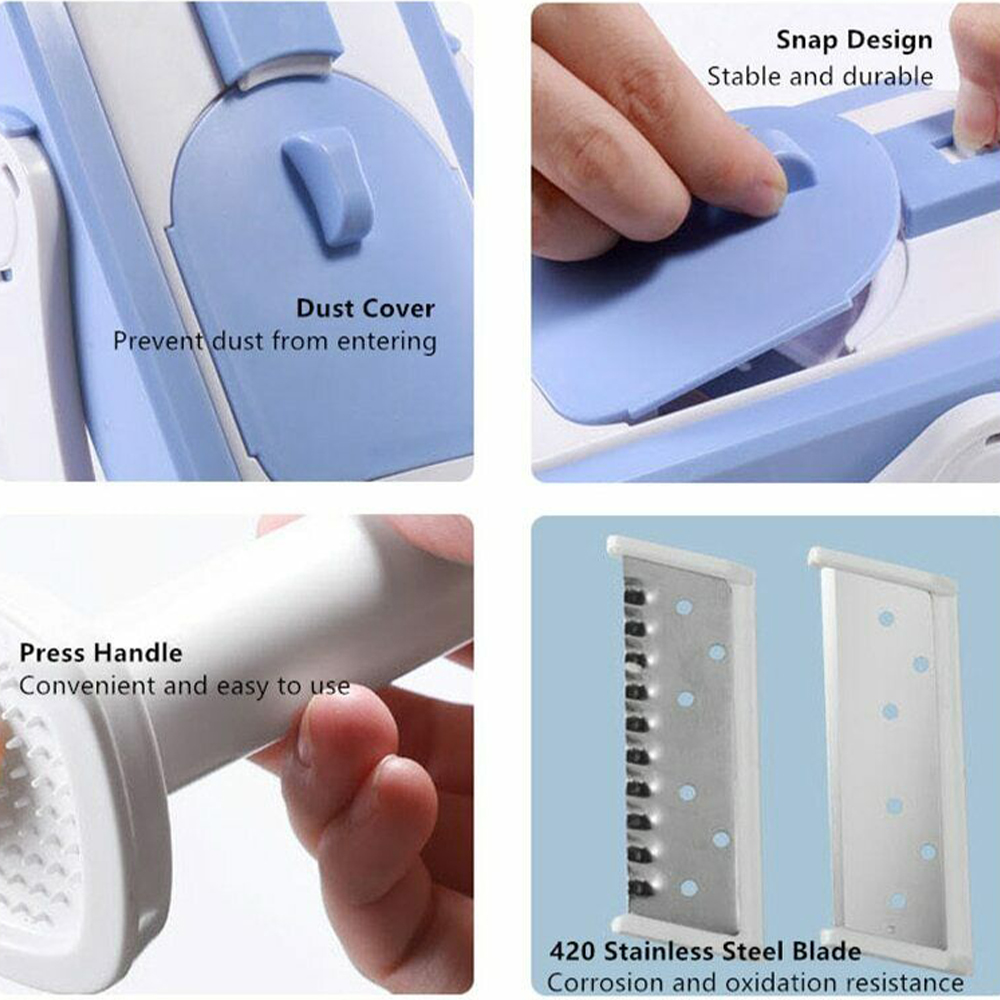 Dust Cover
Prevent dust from entering

Snap Design
Stable and durable

Press Handle
Convenient and easy to use

420 Stainless Steel Blade
Corrosion and oxidation resistance